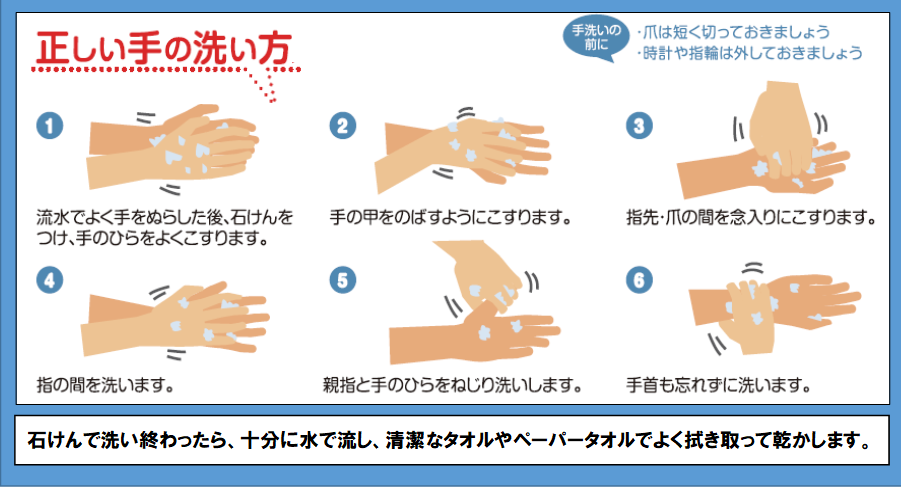 正しい手の洗い方

手洗いの前に
・爪は短く切っておきましょう
・時計や指輪は外しておきましょう

1
流水でよく手をぬらした後、石けんをつけ、手のひらをよくこすります。

2
手の甲をのばすようにこすります。

3
指先・爪の間を念入りにこすります。

4
指の間を洗います。

5
親指と手のひらをねじり洗いします。

6
手首も忘れずに洗います。

石けんで洗い終わったら、十分に水で流し、清潔なタオルやペーパータオルでよく拭き取って乾かします。