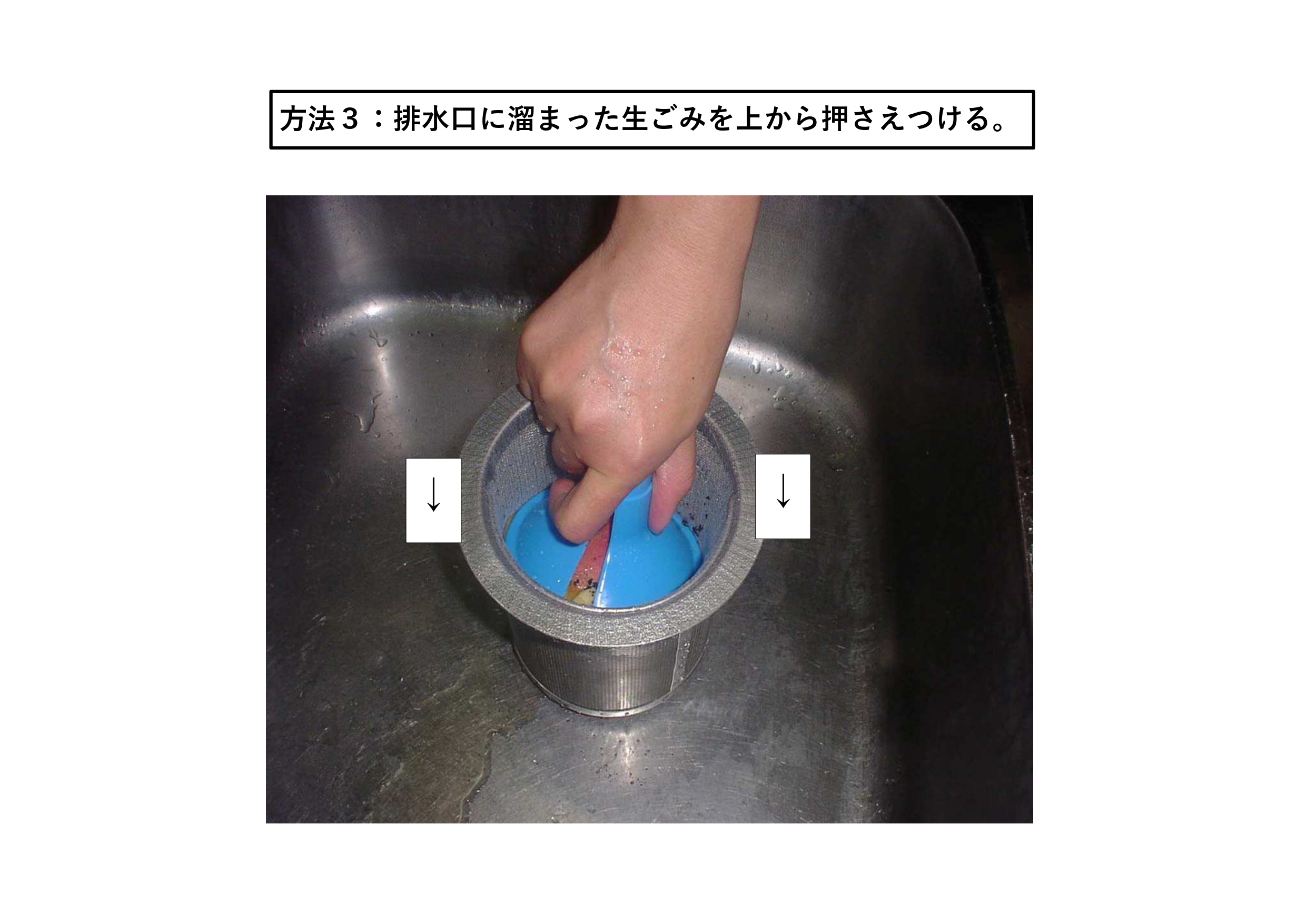 方法３：排水口に溜まった生ごみを上から押さえつける。

↓

↓